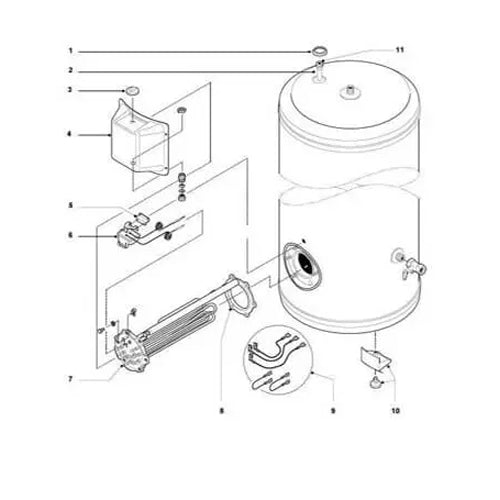 1
11
2
3
4
5
6
7
8
9
10